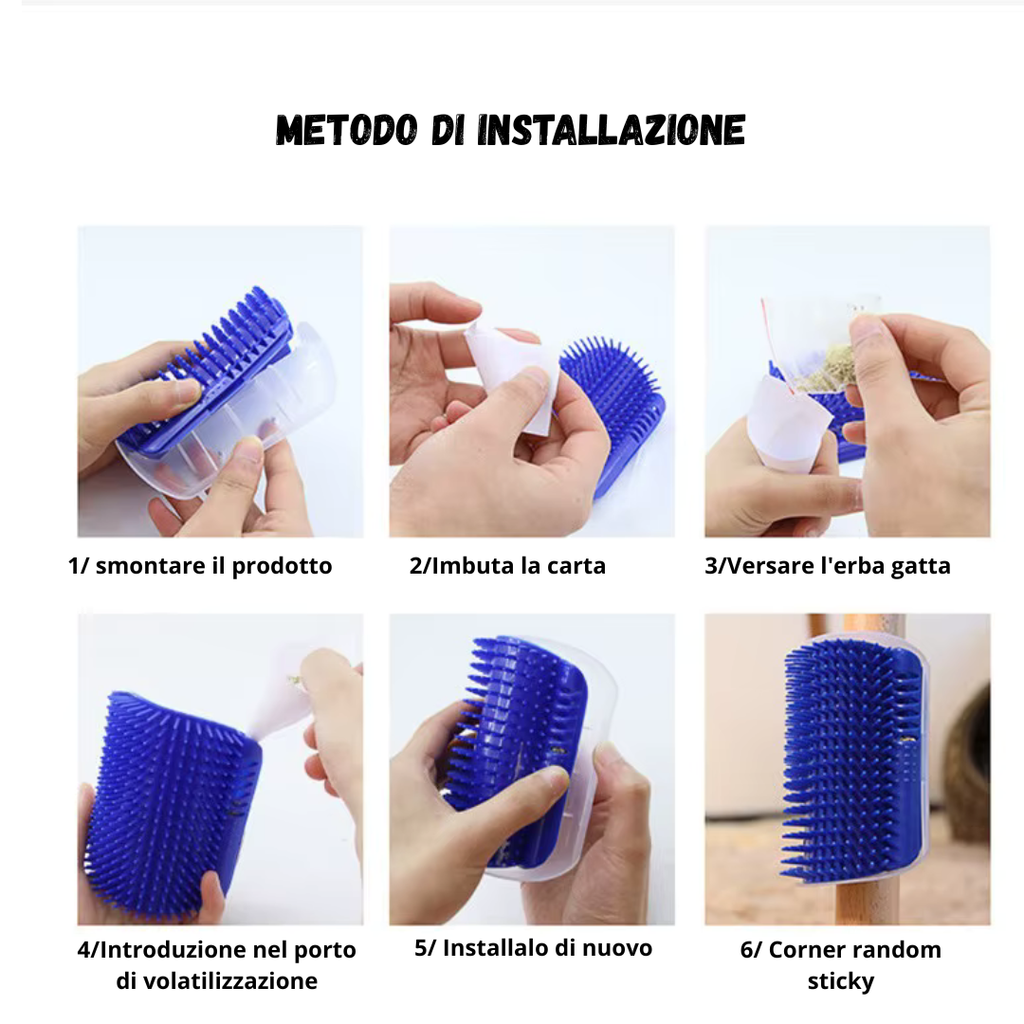 METODO DI INSTALLAZIONE

1/ smontare il prodotto

2/Imbuta la carta

3/Versare l'erba gatta

4/Introduzione nel porto di volatilizzazione

5/ Installalo di nuovo

6/ Corner random sticky